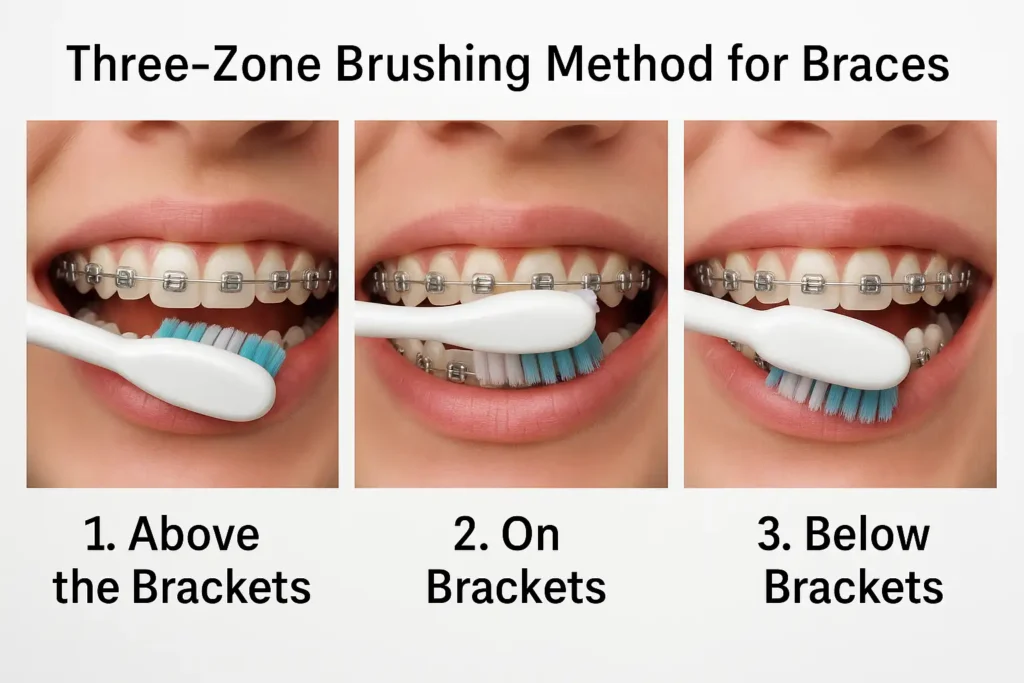 Three-Zone Brushing Method for Braces

1. Above the Brackets

2. On Brackets

3. Below Brackets